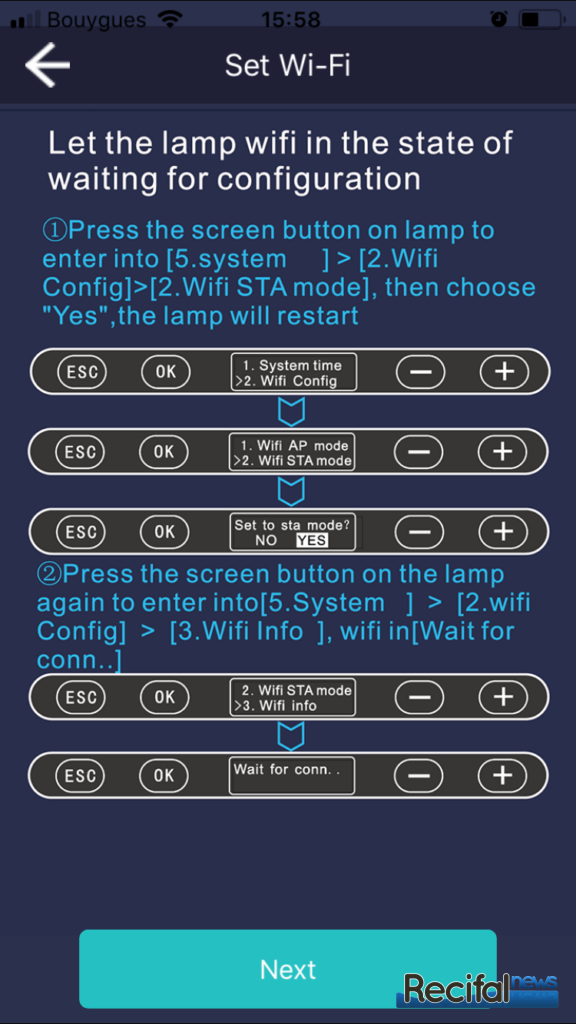 Bouygues 15:58

Set Wi-Fi

Let the lamp wifi in the state of waiting for configuration

①Press the screen button on lamp to enter into [5.system ] > [2.Wifi Config]>[2.Wifi STA mode], then choose "Yes",the lamp will restart

ESC OK 1. System time >2. Wifi Config − +

ESC OK 1. Wifi AP mode >2. Wifi STA mode − +

ESC OK Set to sta mode? NO YES − +

②Press the screen button on the lamp again to enter into[5.System ] > [2.wifi Config] > [3.Wifi Info ], wifi in[Wait for conn..]

ESC OK 2. Wifi STA mode >3. Wifi info − +

ESC OK Wait for conn. . − +

Next

Recifal news