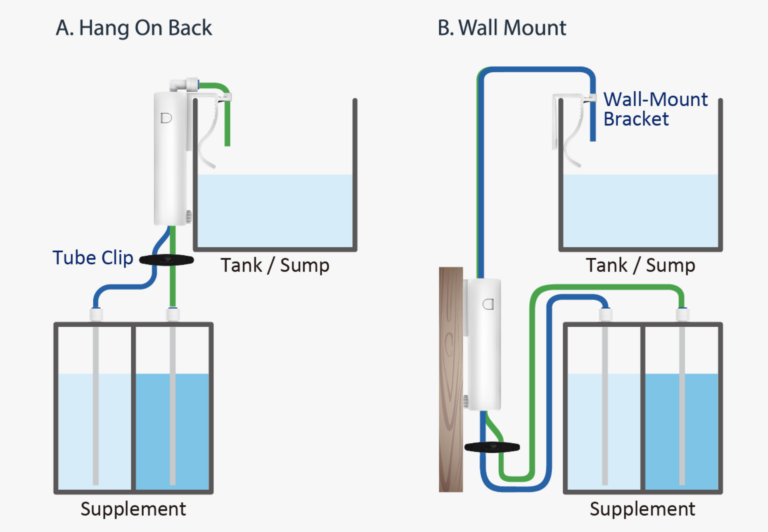 A. Hang On Back

Tube Clip

Tank / Sump

Supplement

B. Wall Mount

Wall-Mount Bracket

Tank / Sump

Supplement