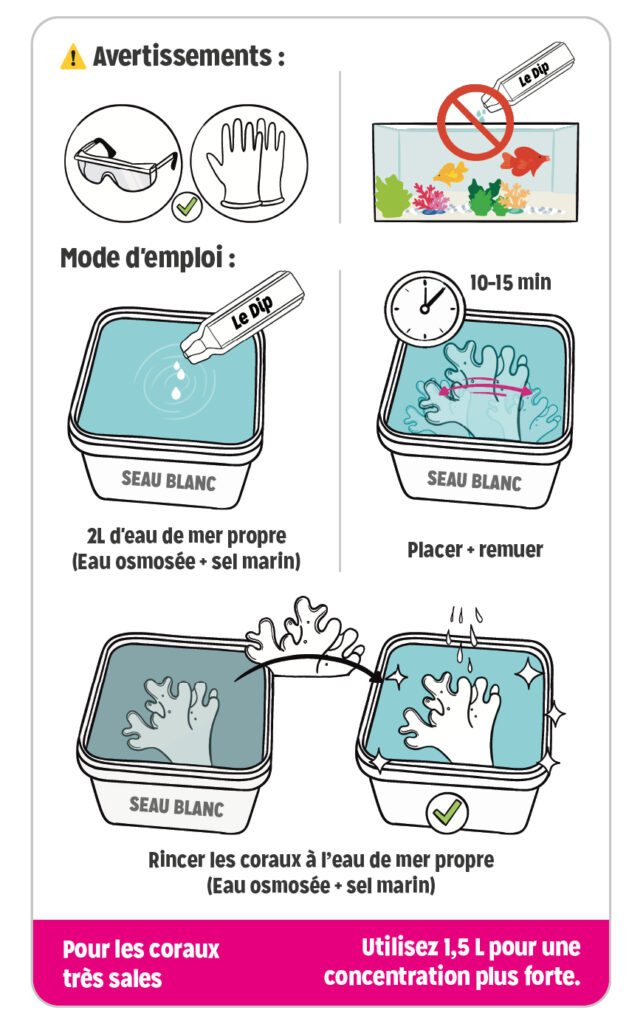 Avertissements :

Le Dip

Mode d'emploi :

Le Dip

SEAU BLANC

2L d'eau de mer propre (Eau osmosée + sel marin)

10-15 min

SEAU BLANC

Placer + remuer

SEAU BLANC

Rincer les coraux à l'eau de mer propre (Eau osmosée + sel marin)

Pour les coraux très sales

Utilisez 1,5 L pour une concentration plus forte.