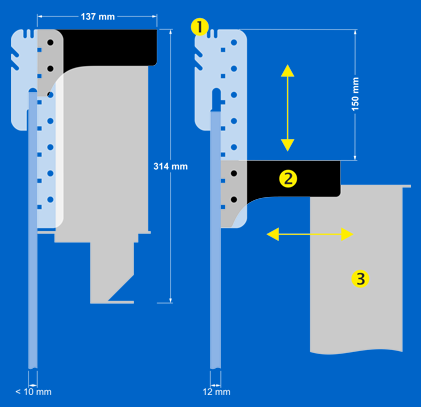 137 mm
314 mm
< 10 mm
1
150 mm
2
3
12 mm