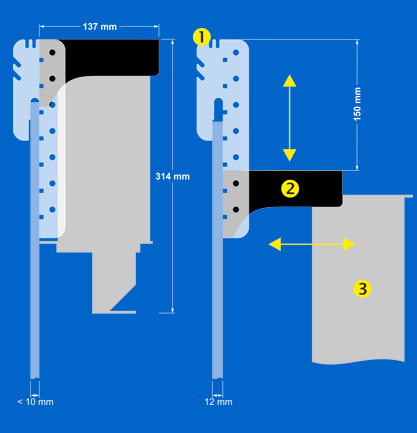 137 mm

314 mm

< 10 mm

1

150 mm

2

3

12 mm