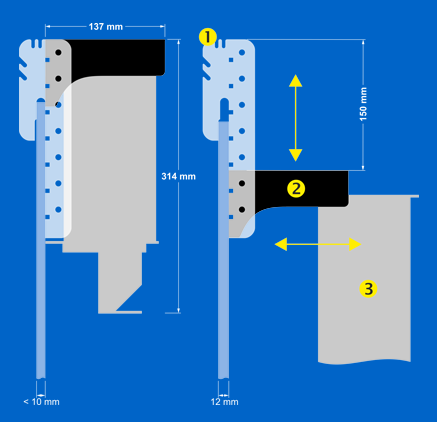 137 mm

314 mm

< 10 mm

1

150 mm

2

3

12 mm